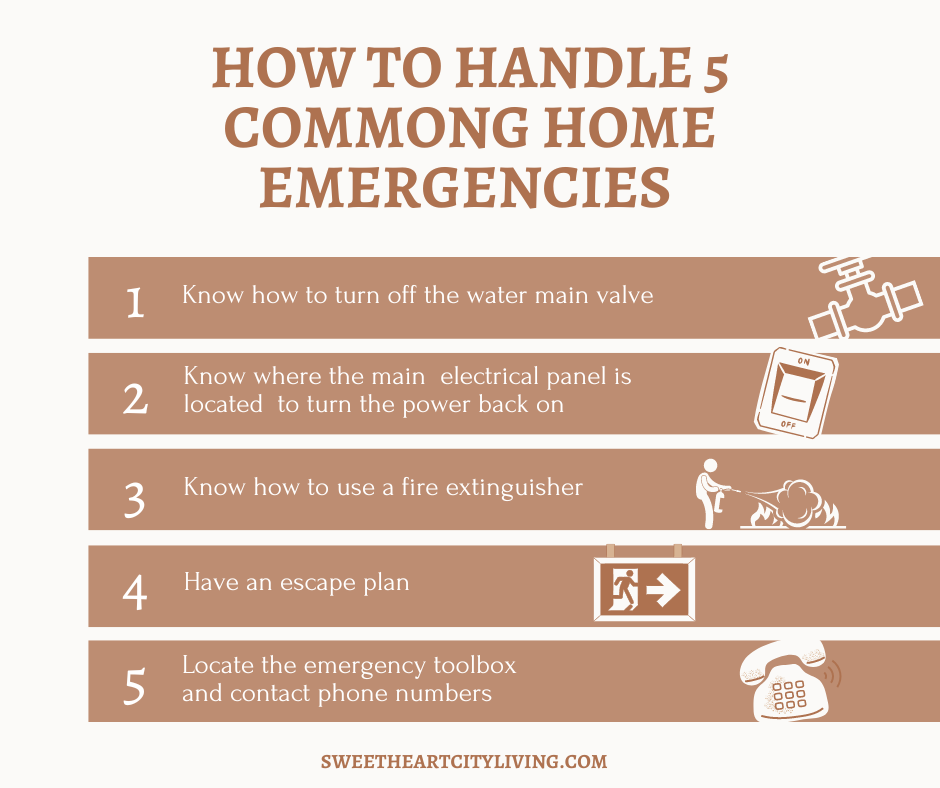 HOW TO HANDLE 5 COMMONG HOME EMERGENCIES

1 Know how to turn off the water main valve

2 Know where the main electrical panel is located to turn the power back on

ON

OFF

3 Know how to use a fire extinguisher

4 Have an escape plan

5 Locate the emergency toolbox and contact phone numbers

SWEETHEARTCITYLIVING.COM